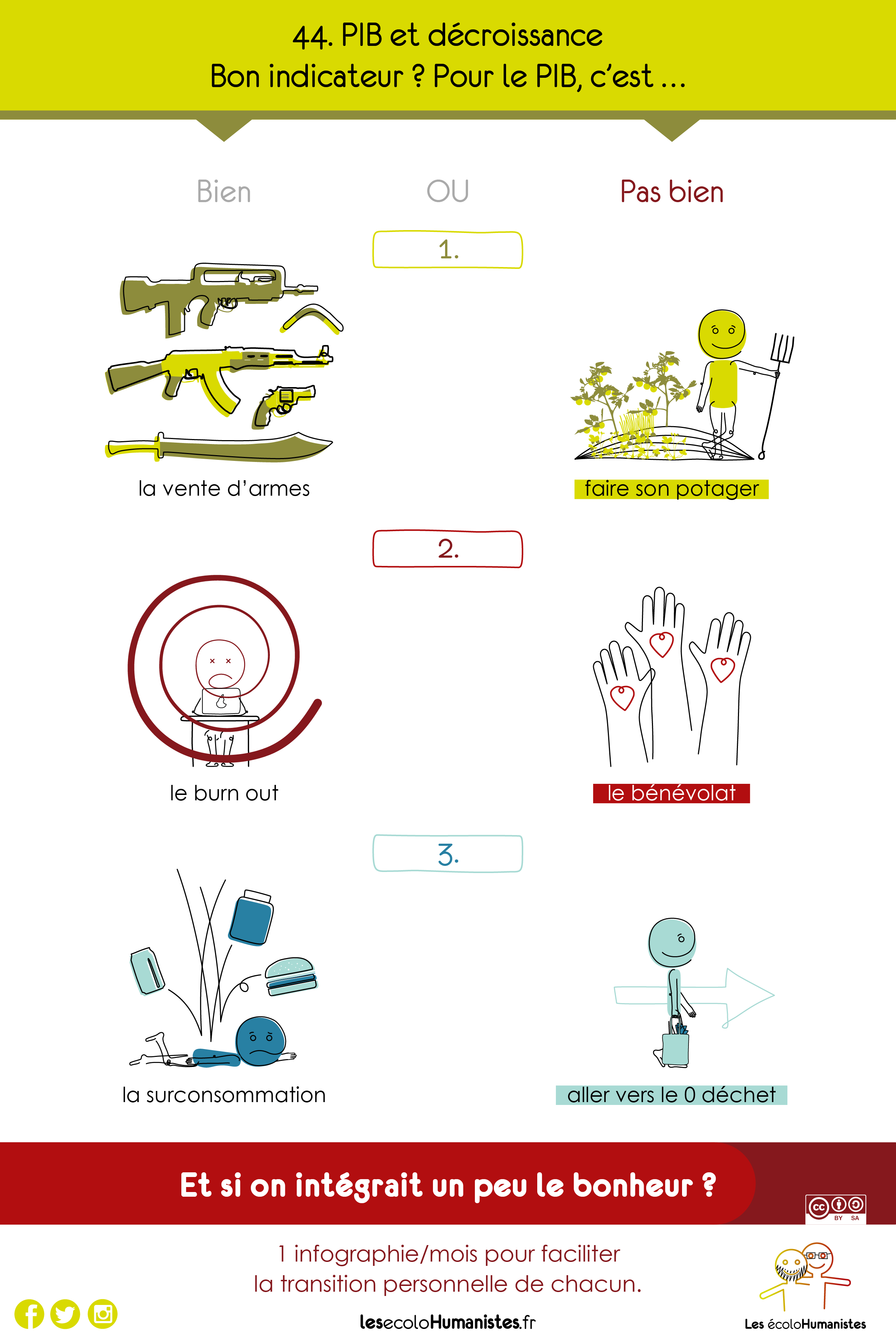 44. PIB et décroissance
Bon indicateur ? Pour le PIB, c'est ...

Bien

OU

Pas bien

1.

la vente d'armes

faire son potager

2.

le burn out

le bénévolat

3.

la surconsommation

aller vers le 0 déchet

Et si on intégrait un peu le bonheur ?

cc BY SA

1 infographie/mois pour faciliter la transition personnelle de chacun.

lesecoloHumanistes.fr

Les écoloHumanistes